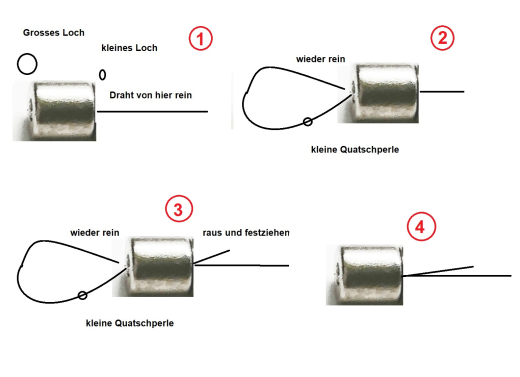 Grosses Loch

kleines Loch

1

Draht von hier rein

2

wieder rein

kleine Quatschperle

3

wieder rein

raus und festziehen

kleine Quatschperle

4